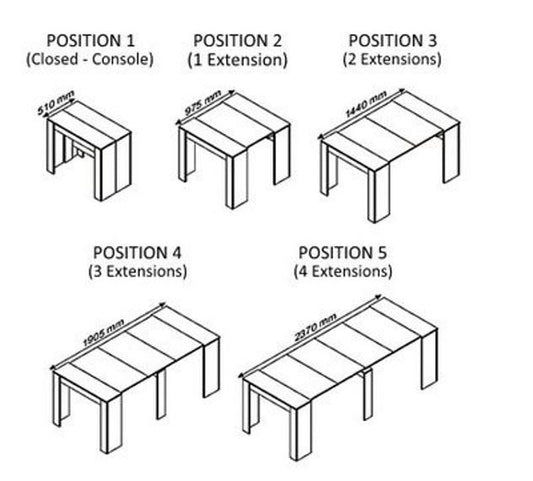 POSITION 1
(Closed - Console)

510 mm

POSITION 2
(1 Extension)

975 mm

POSITION 3
(2 Extensions)

1440 mm

POSITION 4
(3 Extensions)

1905 mm

POSITION 5
(4 Extensions)

2370 mm