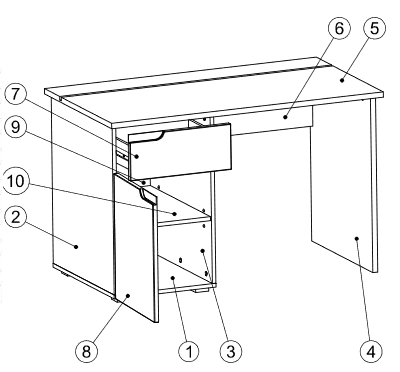 6
5
7
9
10
2
8
1
3
4